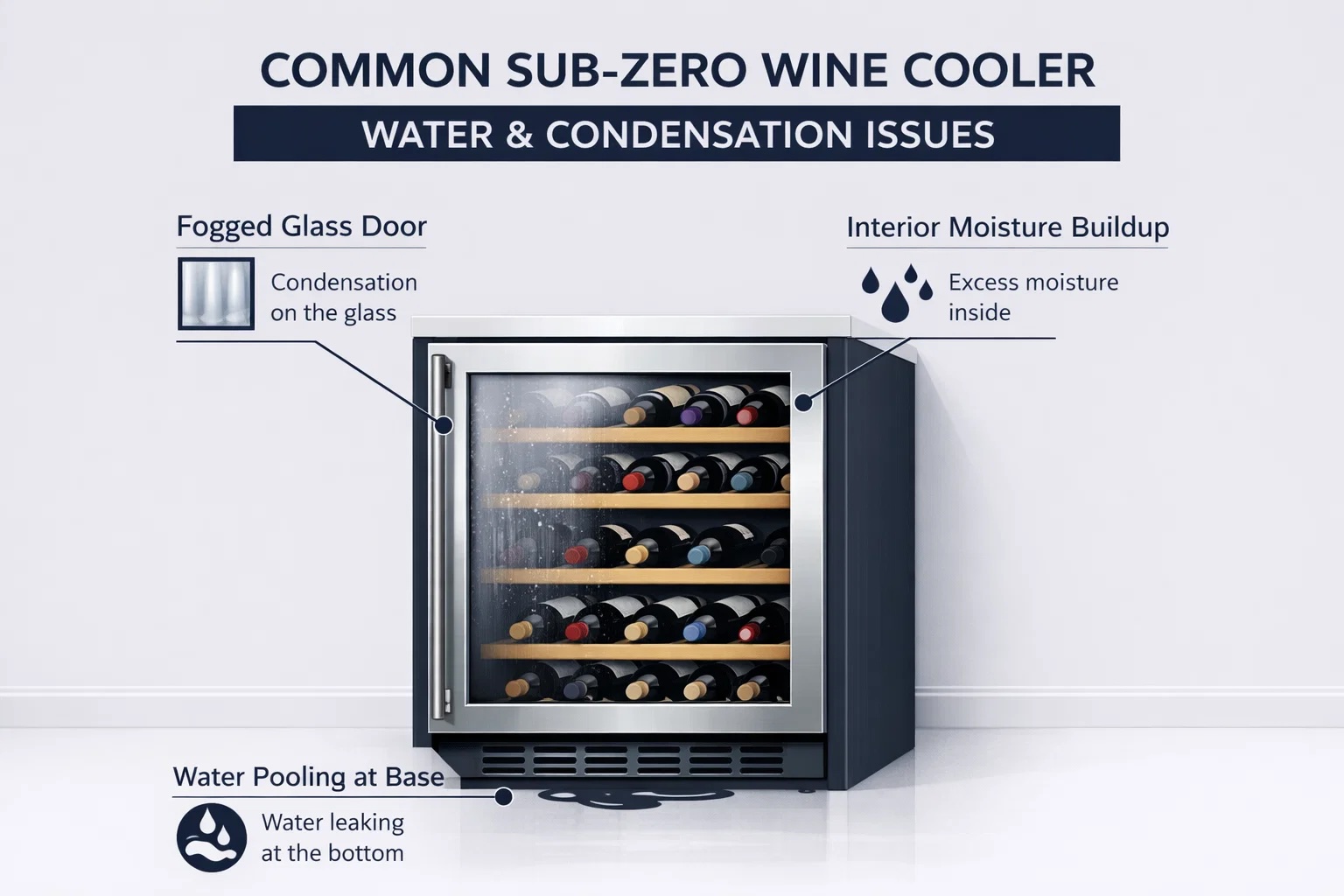 COMMON SUB-ZERO WINE COOLER

WATER & CONDENSATION ISSUES

Fogged Glass Door

Condensation on the glass

Interior Moisture Buildup

Excess moisture inside

Water Pooling at Base

Water leaking at the bottom